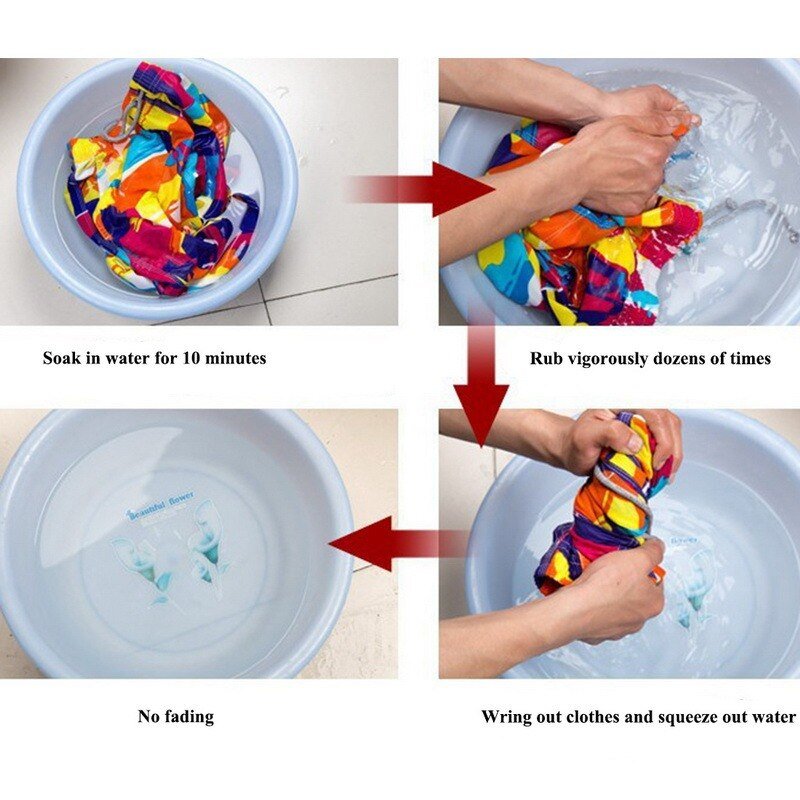 Soak in water for 10 minutes

Rub vigorously dozens of times

Beautiful flower

No fading

Wring out clothes and squeeze out water